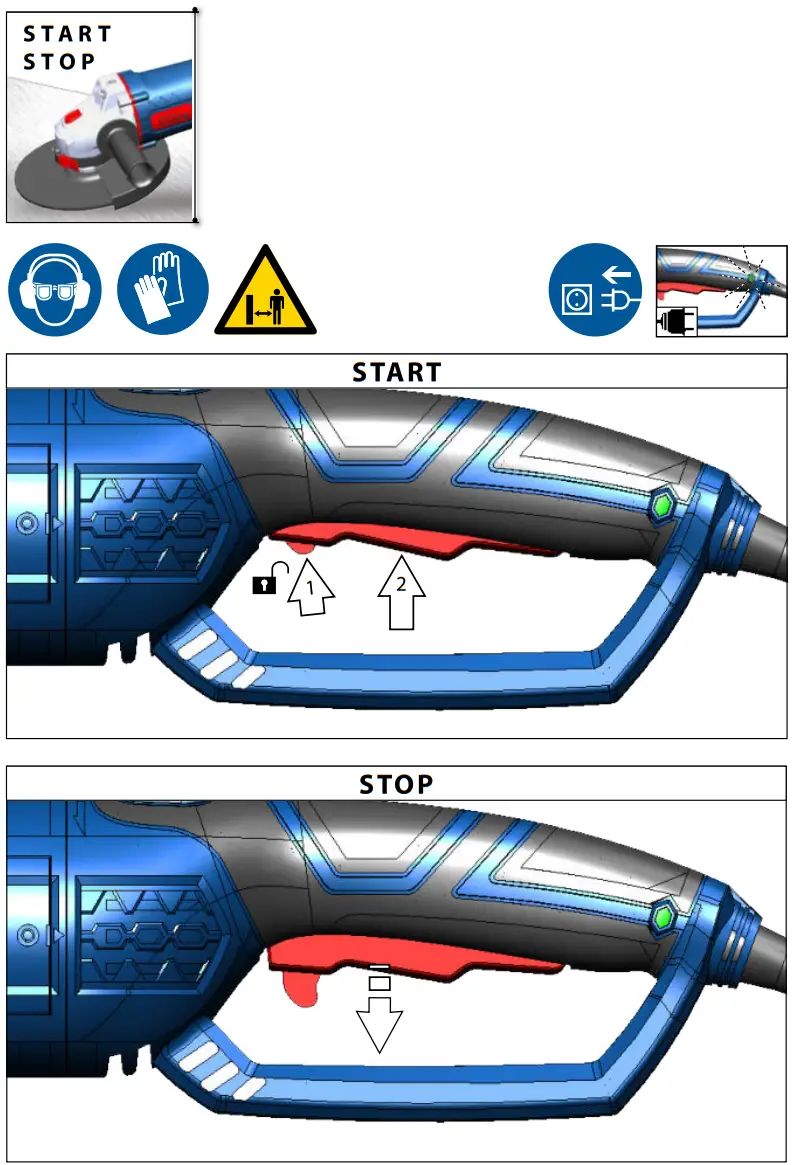 START
STOP

START

1

2

STOP