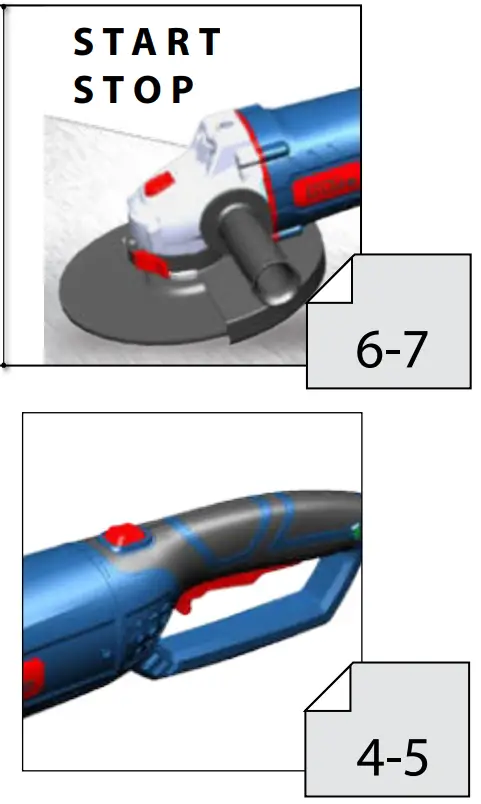 START
STOP

6-7

4-5