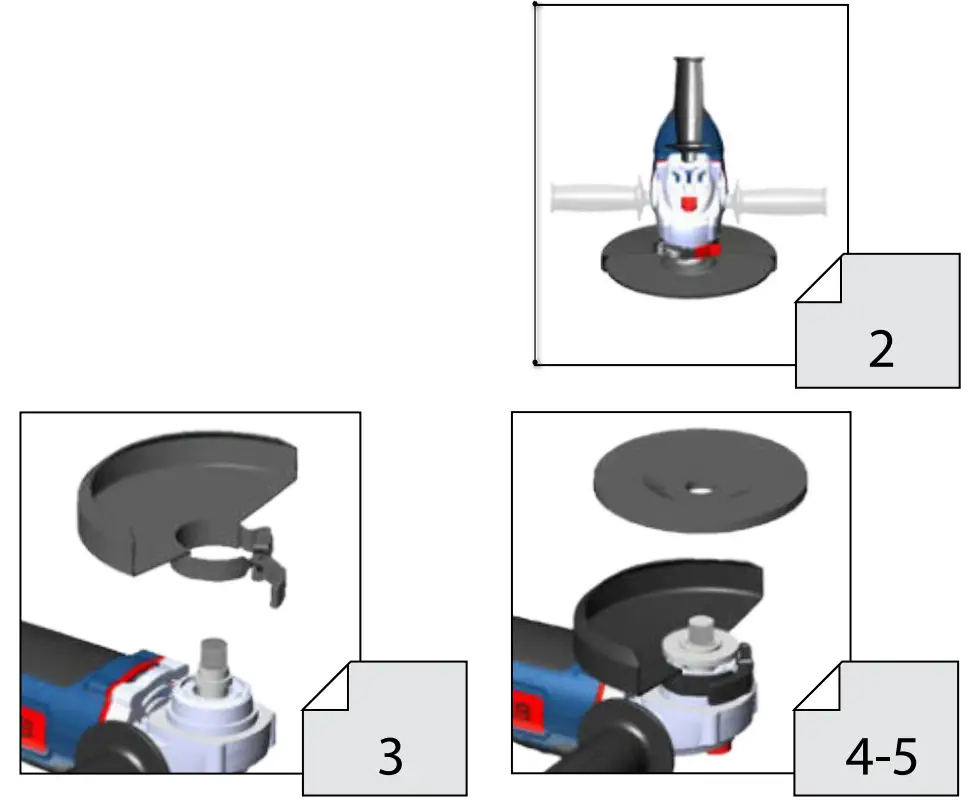 2

3

4-5