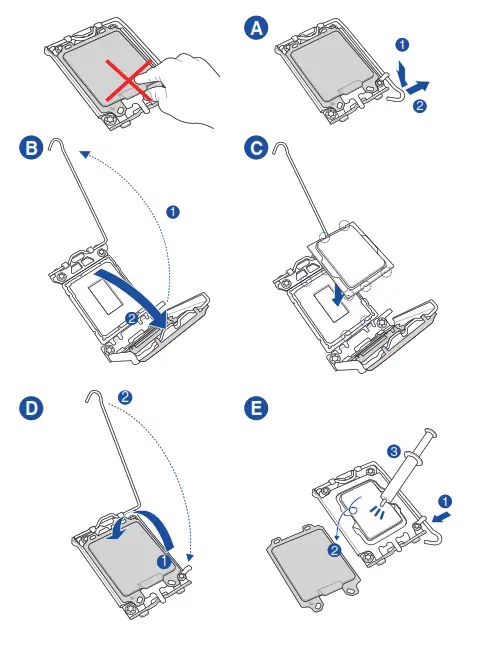 A
1
2
B
1
2
C
D
2
1
E
3
1
2