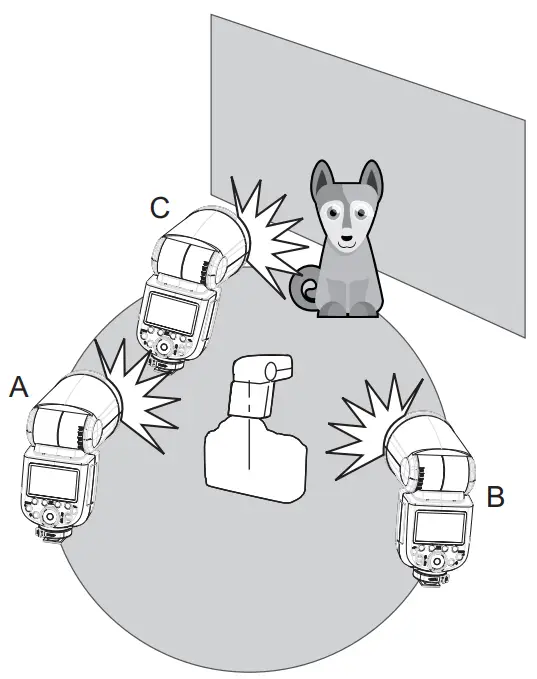 C

A

B