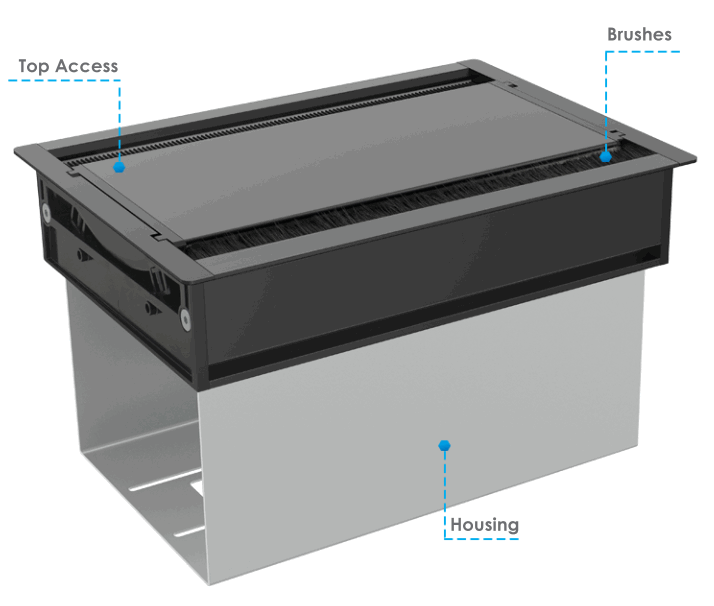 Top Access

Brushes

Housing