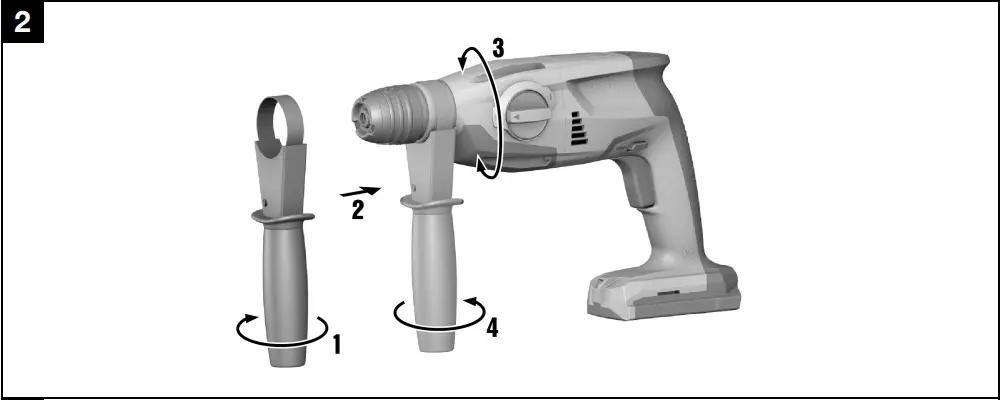 2

3

2

1

4