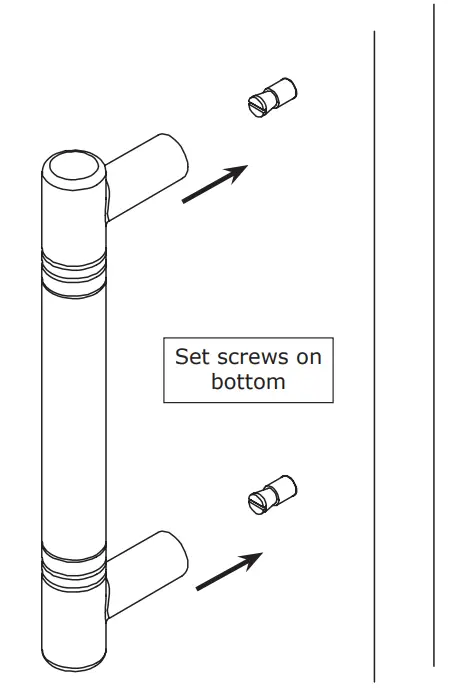 Set screws on bottom