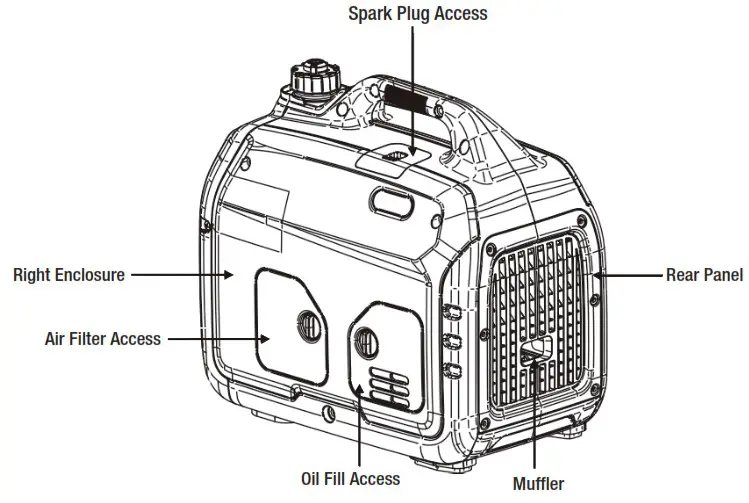 Spark Plug Access

Right Enclosure

Rear Panel

Air Filter Access

Oil Fill Access

Muffler