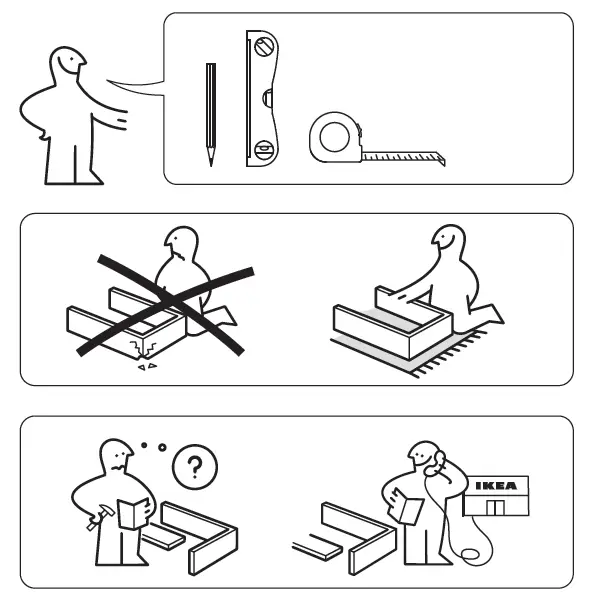 ?

IKEA