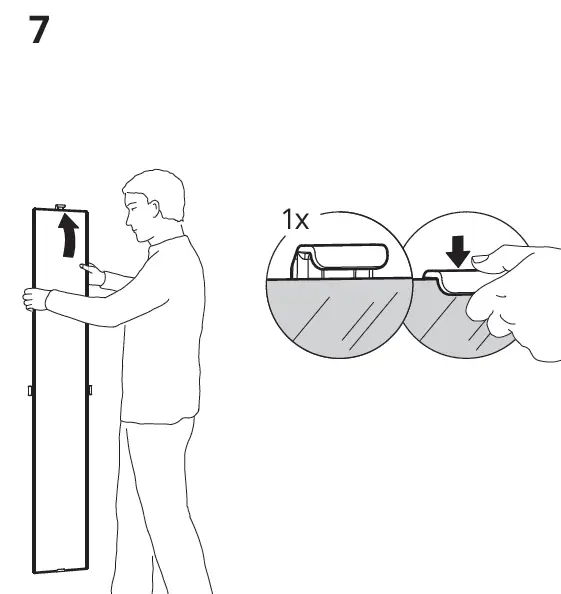 7

1x