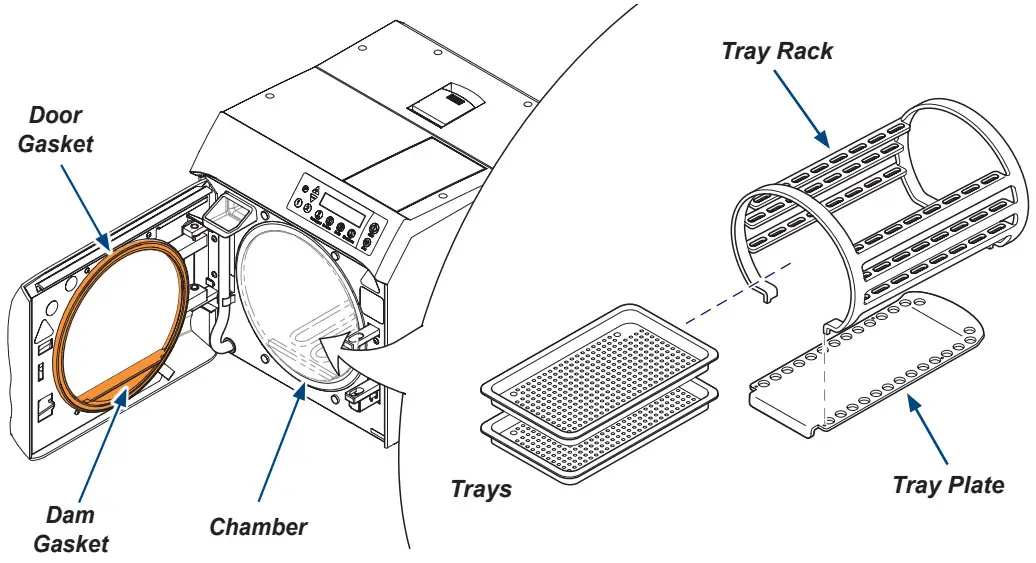 Door Gasket

Dam Gasket

Chamber

Tray Rack

Trays

Tray Plate