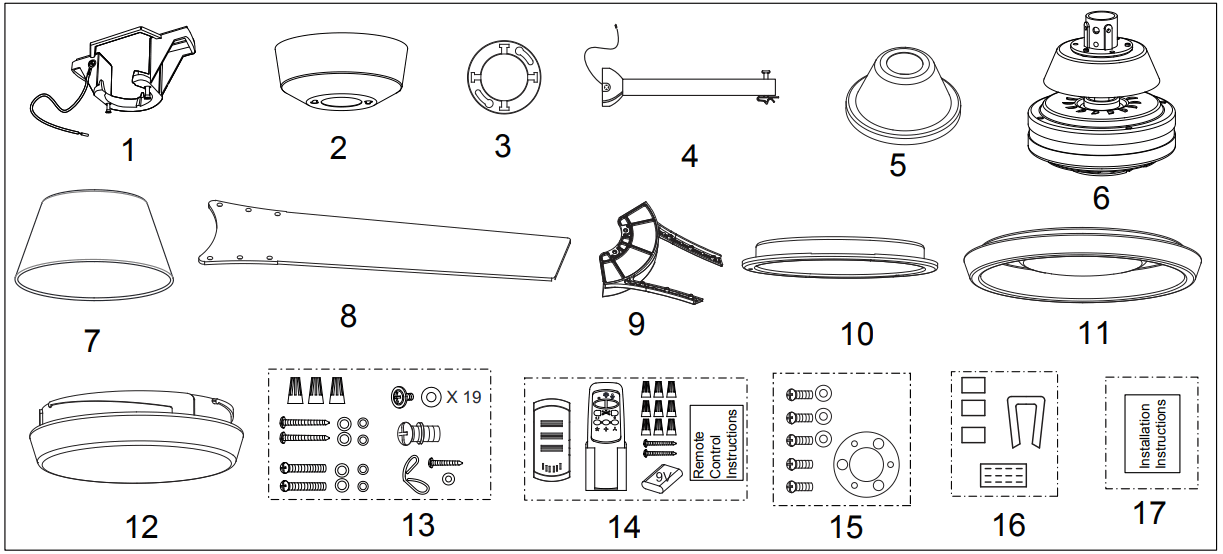 1
2
3
4
5
6
7
8
9
10
11
12
X 19
13
9V
Remote Control Instructions
14
15
16
Installation Instructions
17