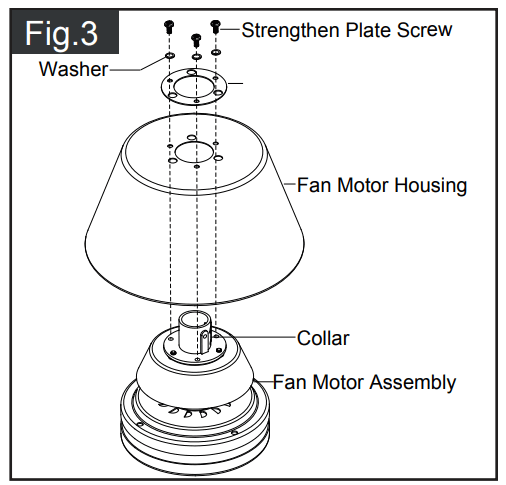 Fig.3

Strengthen Plate Screw

Washer

Fan Motor Housing

Collar

Fan Motor Assembly