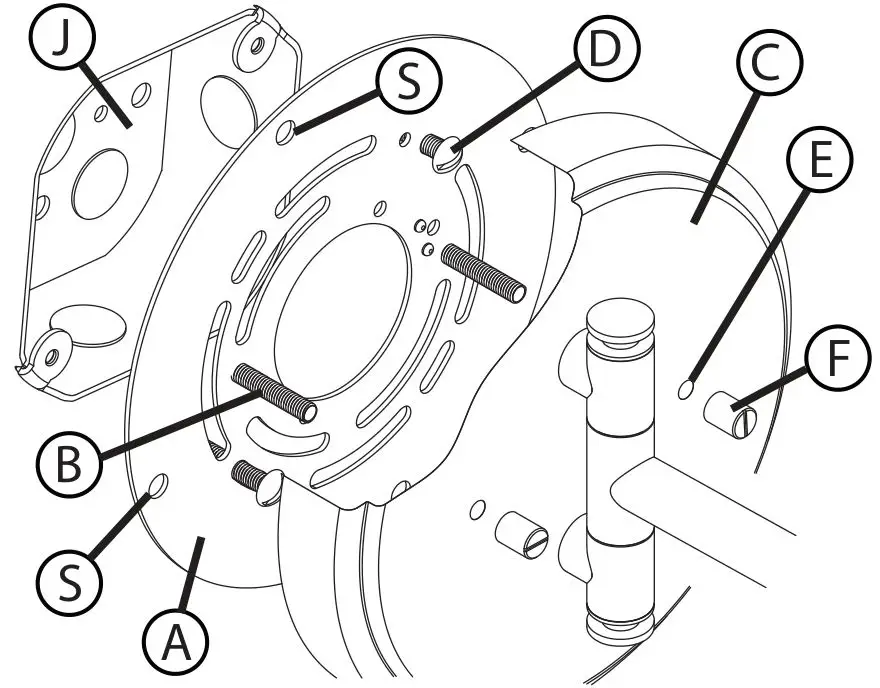 J
S
D
C
E
F
B
S
A