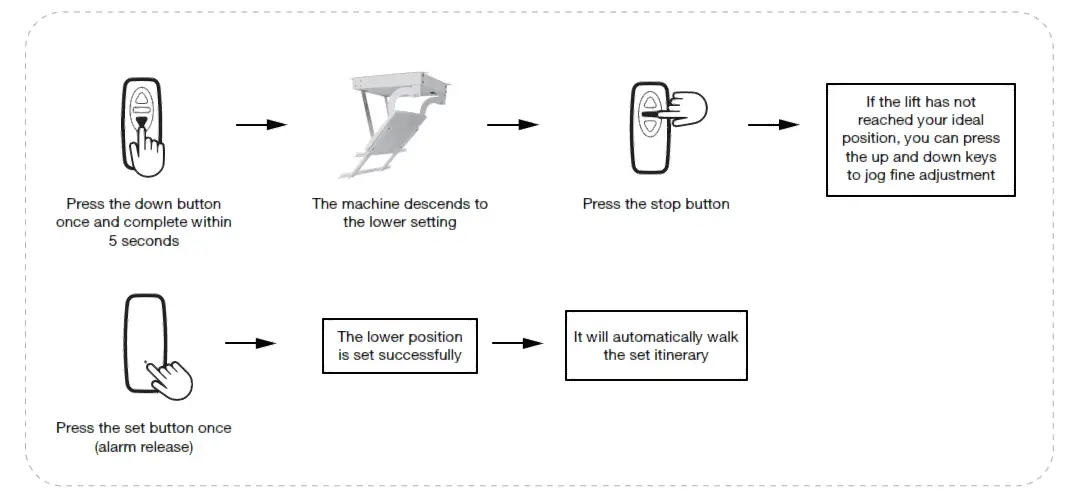 Press the down button once and complete within 5 seconds

The machine descends to the lower setting

Press the stop button

If the lift has not reached your ideal position, you can press the up and down keys to jog fine adjustment

Press the set button once (alarm release)

The lower position is set successfully

It will automatically walk the set itinerary