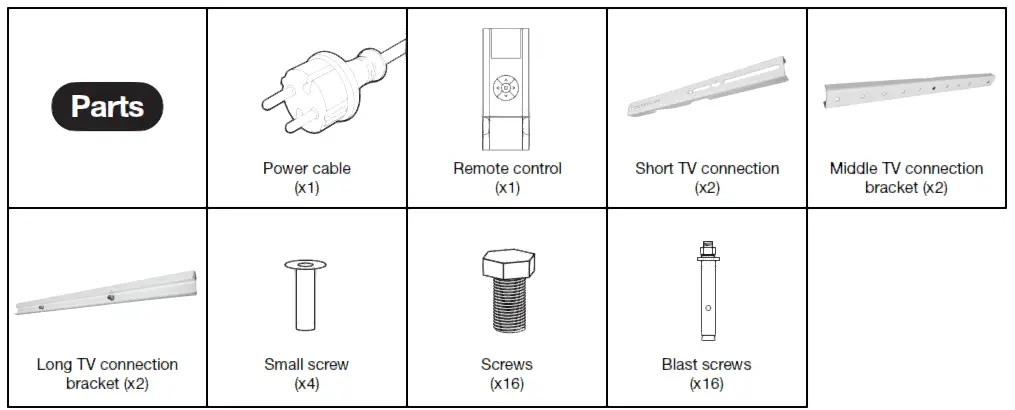 | Parts | Power cable (x1) | Remote control (x1) | Short TV connection (x2) | Middle TV connection bracket (x2) |
|---|---|---|---|---|
| Long TV connection bracket (x2) | Small screw (x4) | Screws (x16) | Blast screws (x16) | |