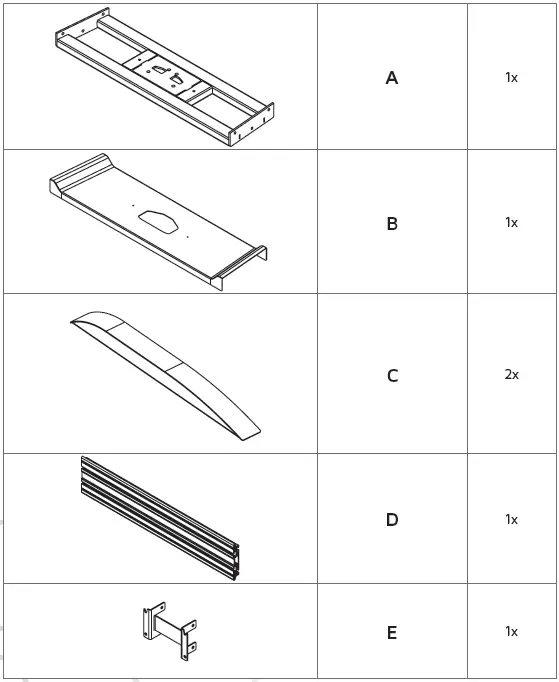 | | | |
|---|---|---|
| | A | 1x |
| | B | 1x |
| | C | 2x |
| | D | 1x |
| | E | 1x |