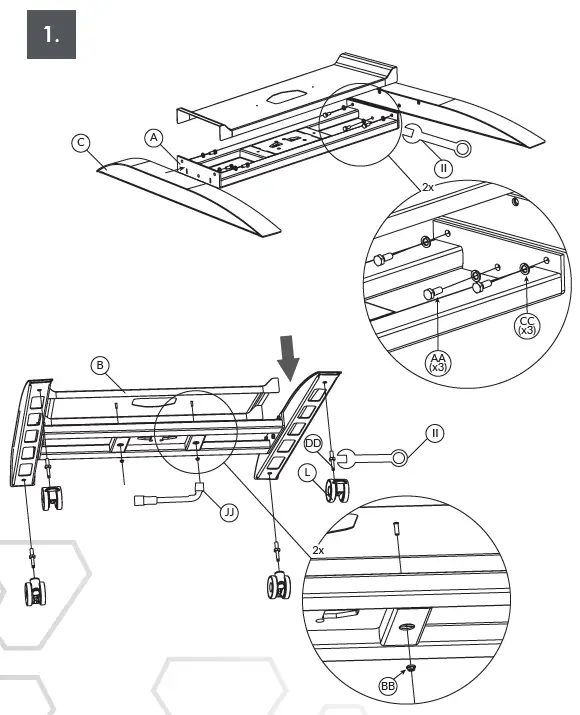 1.

C
A
II
2x
AA
(x3)
CC
(x3)

B
DD
II
L
JJ
2x
BB