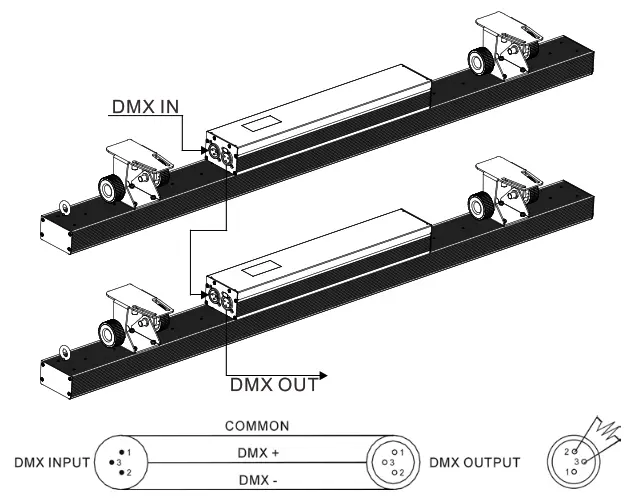 DMX IN

DMX OUT

COMMON

DMX INPUT

1
3
2

DMX +

DMX -

1
3
2

DMX OUTPUT

2
3
1