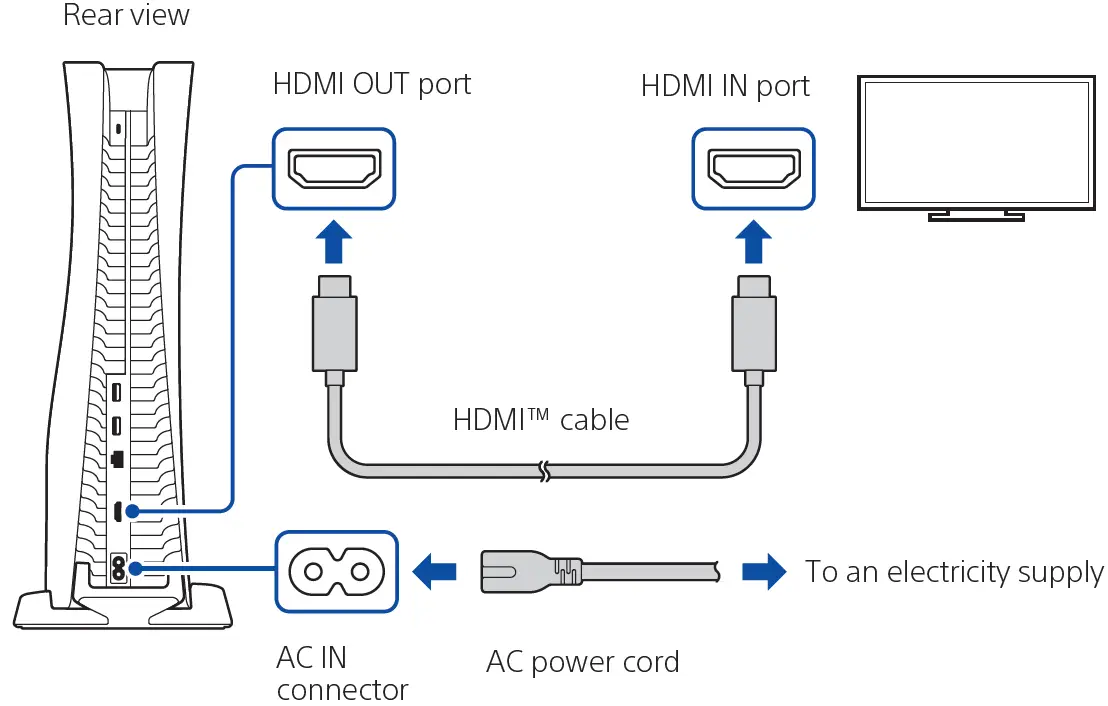 Rear view

HDMI OUT port

HDMI IN port

HDMI™ cable

To an electricity supply

AC IN connector

AC power cord