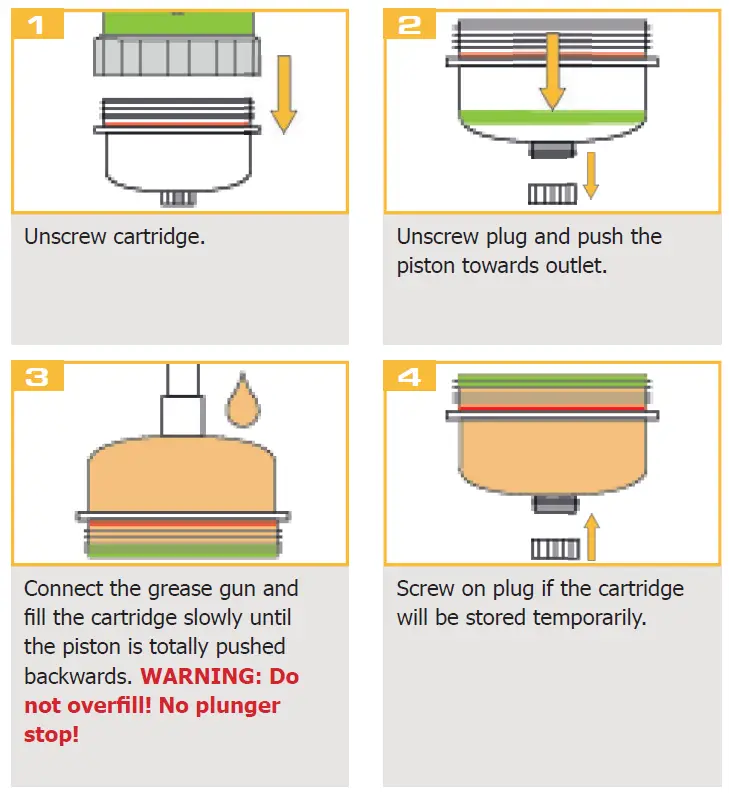 1

Unscrew cartridge.

2

Unscrew plug and push the piston towards outlet.

3

Connect the grease gun and fill the cartridge slowly until the piston is totally pushed backwards. WARNING: Do not overfill! No plunger stop!

4

Screw on plug if the cartridge will be stored temporarily.