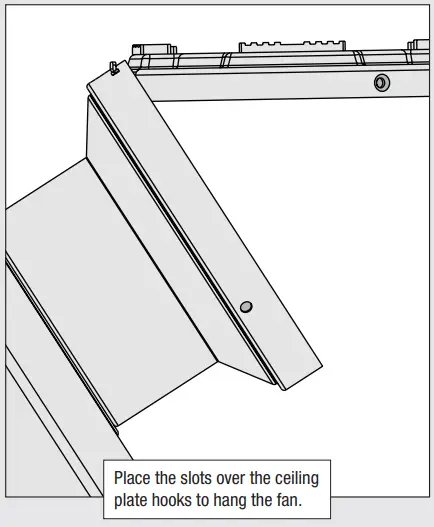 Place the slots over the ceiling plate hooks to hang the fan.