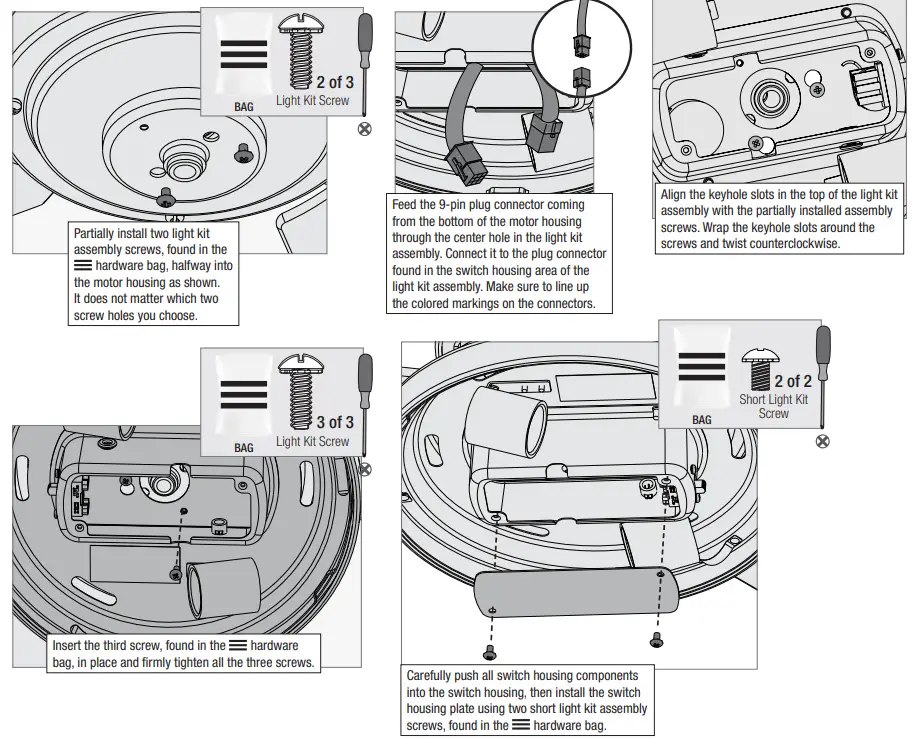 BAG
2 of 3
Light Kit Screw

Partially install two light kit assembly screws, found in the hardware bag, halfway into the motor housing as shown. It does not matter which two screw holes you choose.

Feed the 9-pin plug connector coming from the bottom of the motor housing through the center hole in the light kit assembly. Connect it to the plug connector found in the switch housing area of the light kit assembly. Make sure to line up the colored markings on the connectors.

Align the keyhole slots in the top of the light kit assembly with the partially installed assembly screws. Wrap the keyhole slots around the screws and twist counterclockwise.

BAG
3 of 3
Light Kit Screw

Insert the third screw, found in the hardware bag, in place and firmly tighten all the three screws.

BAG
2 of 2
Short Light Kit Screw

Carefully push all switch housing components into the switch housing, then install the switch housing plate using two short light kit assembly screws, found in the hardware bag.