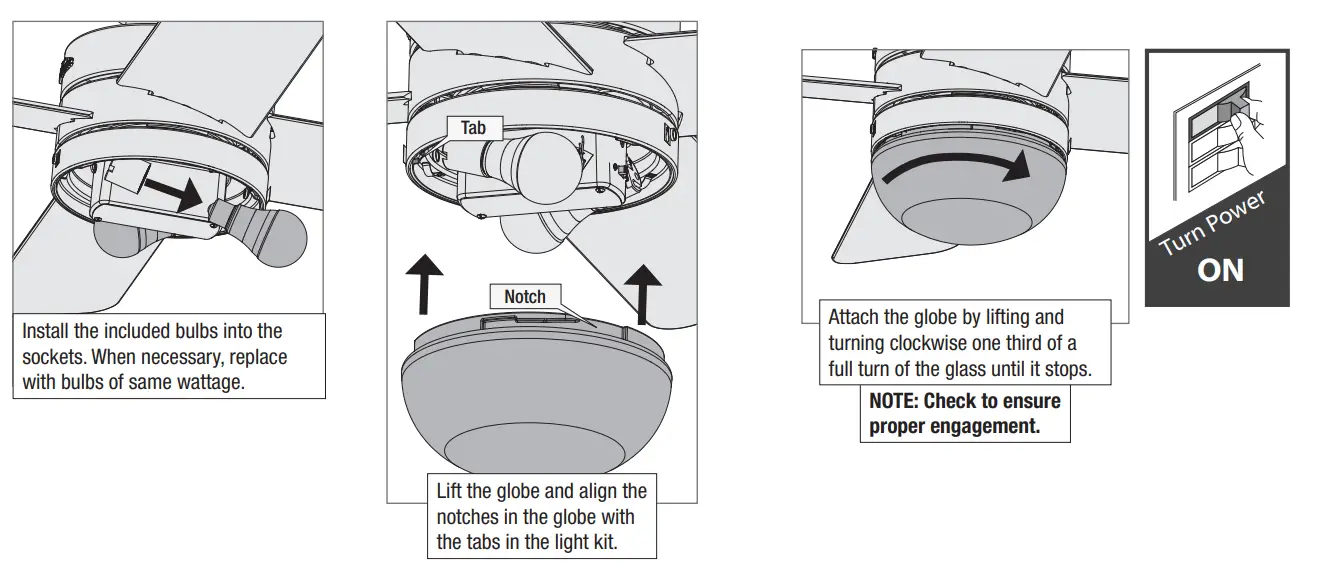 Install the included bulbs into the sockets. When necessary, replace with bulbs of same wattage.

Tab

Notch

Lift the globe and align the notches in the globe with the tabs in the light kit.

Attach the globe by lifting and turning clockwise one third of a full turn of the glass until it stops.

NOTE: Check to ensure proper engagement.

Turn Power
ON