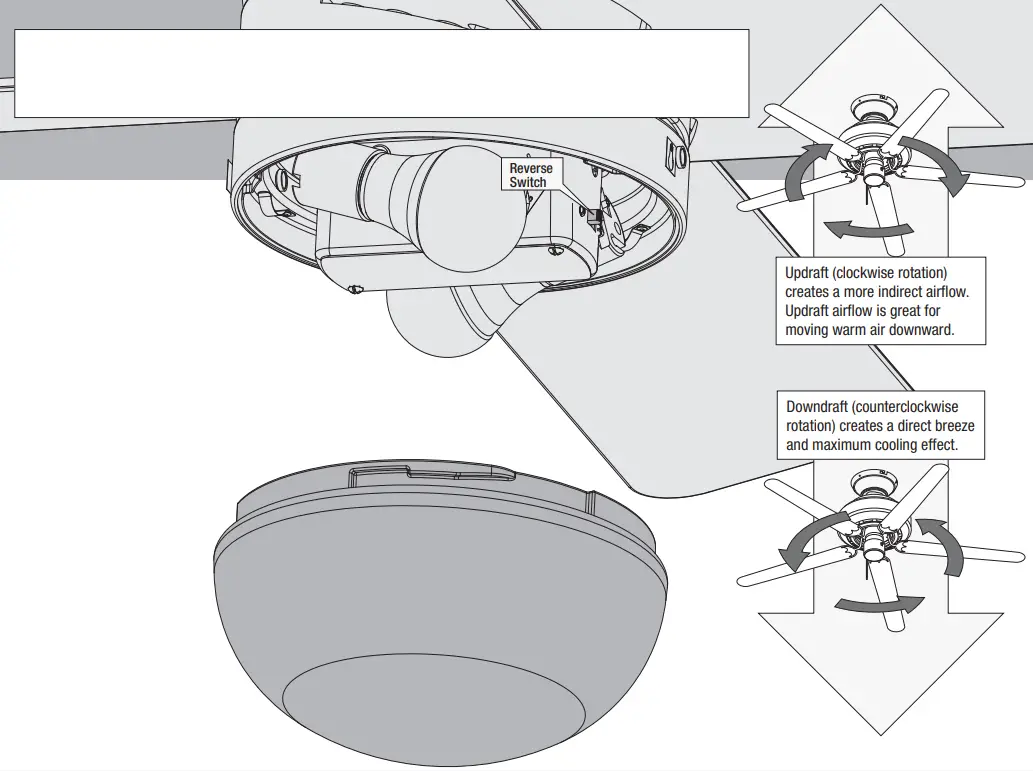 Reverse Switch

Updraft (clockwise rotation) creates a more indirect airflow. Updraft airflow is great for moving warm air downward.

Downdraft (counterclockwise rotation) creates a direct breeze and maximum cooling effect.