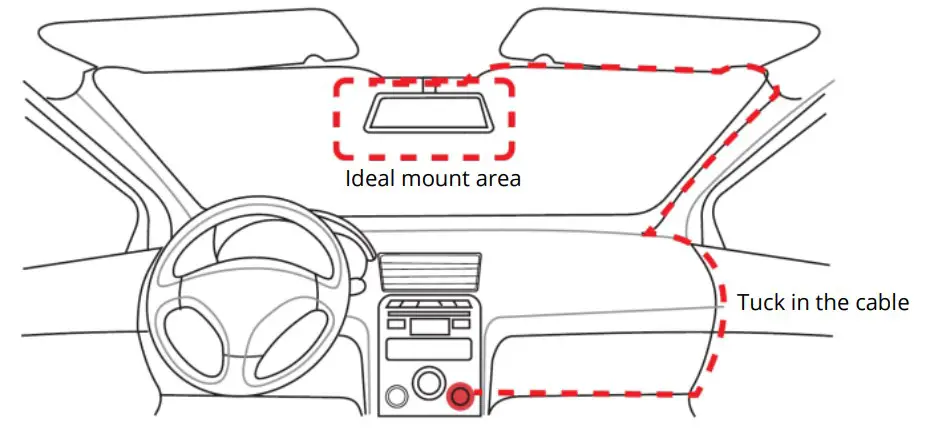 Ideal mount area

Tuck in the cable