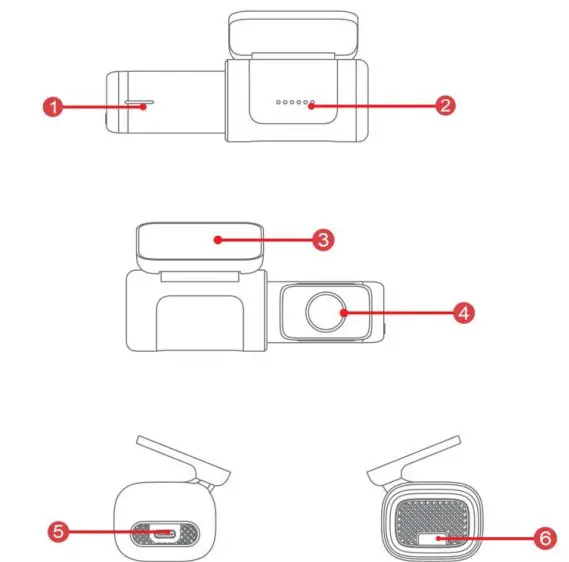 1
2
3
4
5
6