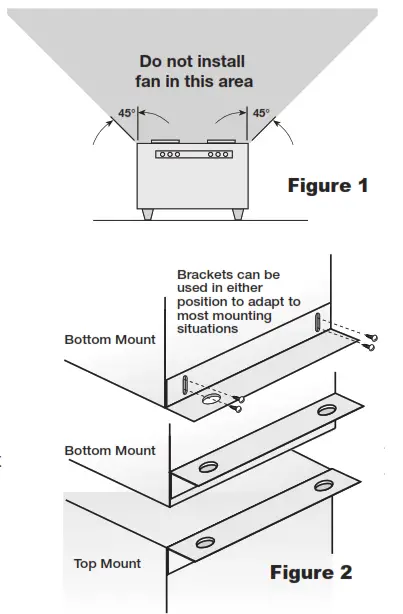 Do not install fan in this area

45°

45°

Figure 1

Brackets can be used in either position to adapt to most mounting situations

Bottom Mount

Bottom Mount

Top Mount

Figure 2