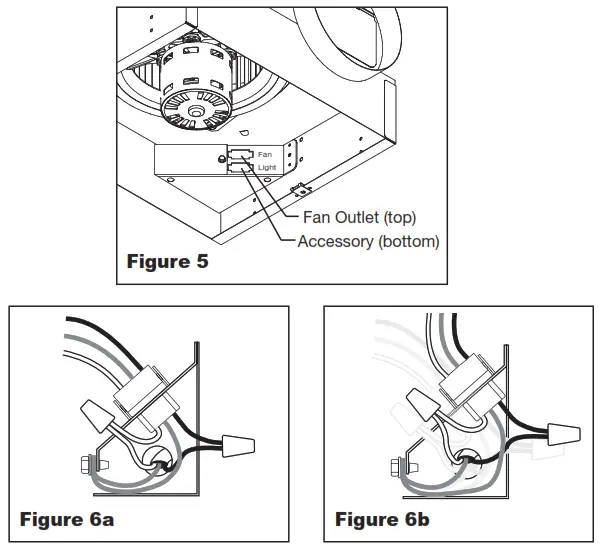 Fan
Light
Fan Outlet (top)
Accessory (bottom)
Figure 5

Figure 6a

Figure 6b