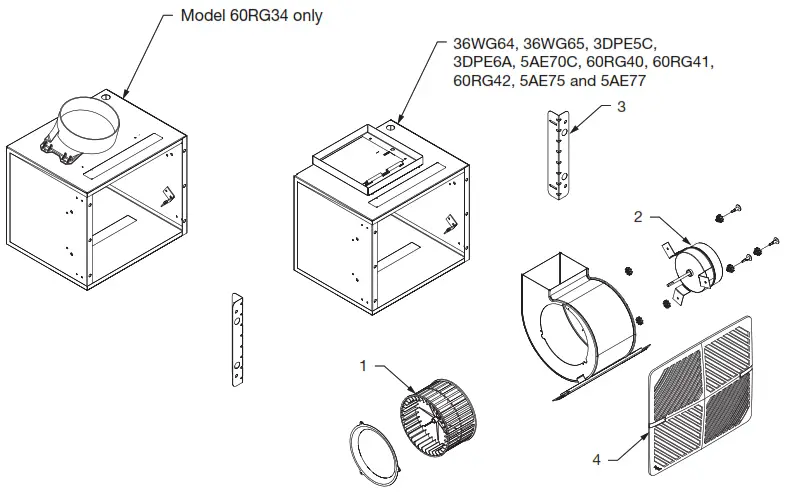 Model 60RG34 only

36WG64, 36WG65, 3DPE5C, 3DPE6A, 5AE70C, 60RG40, 60RG41, 60RG42, 5AE75 and 5AE77

3

2

1

4