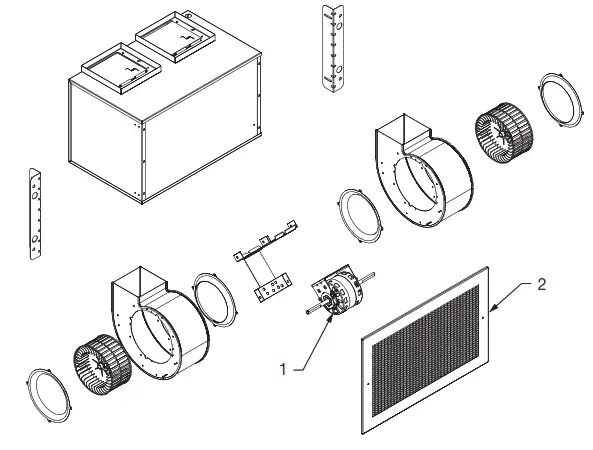 2

1