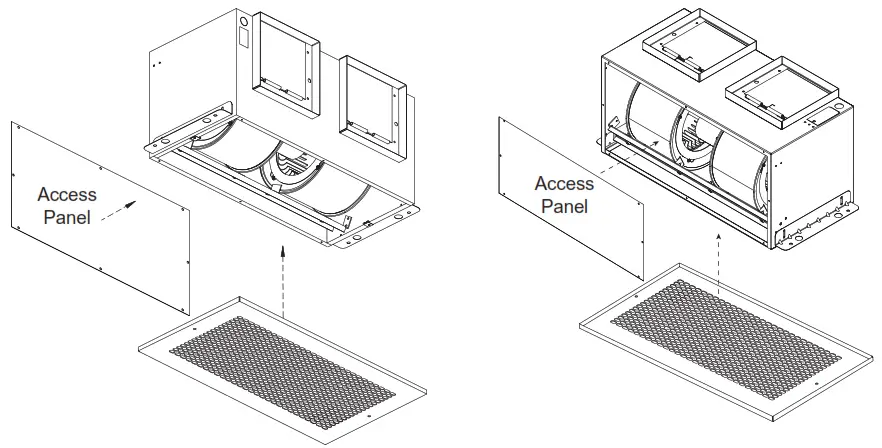 Access Panel

Access Panel