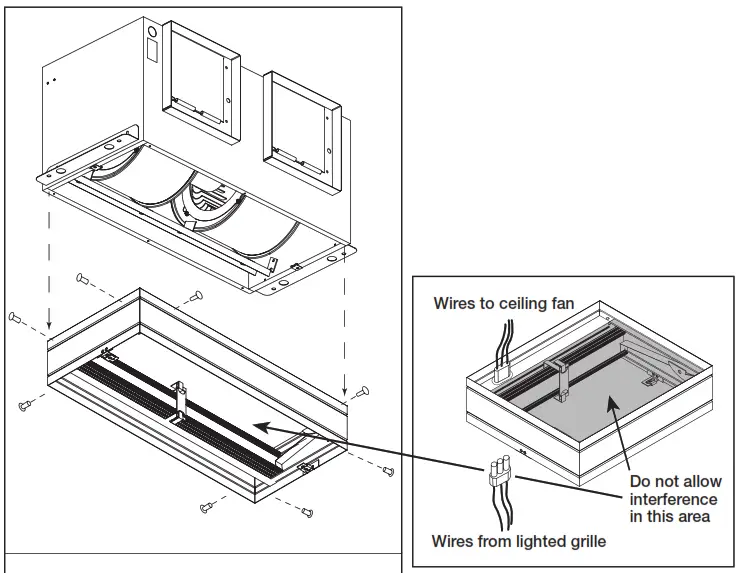 Wires to ceiling fan

Do not allow interference in this area

Wires from lighted grille