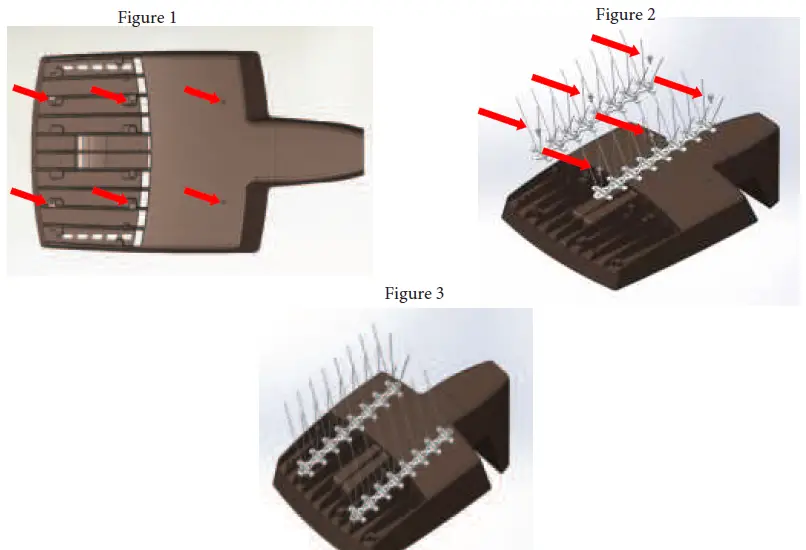 Figure 1

Figure 2

Figure 3