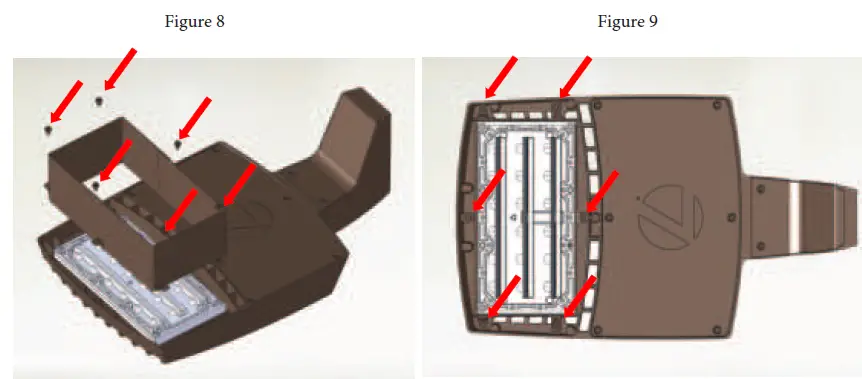 Figure 8

Figure 9