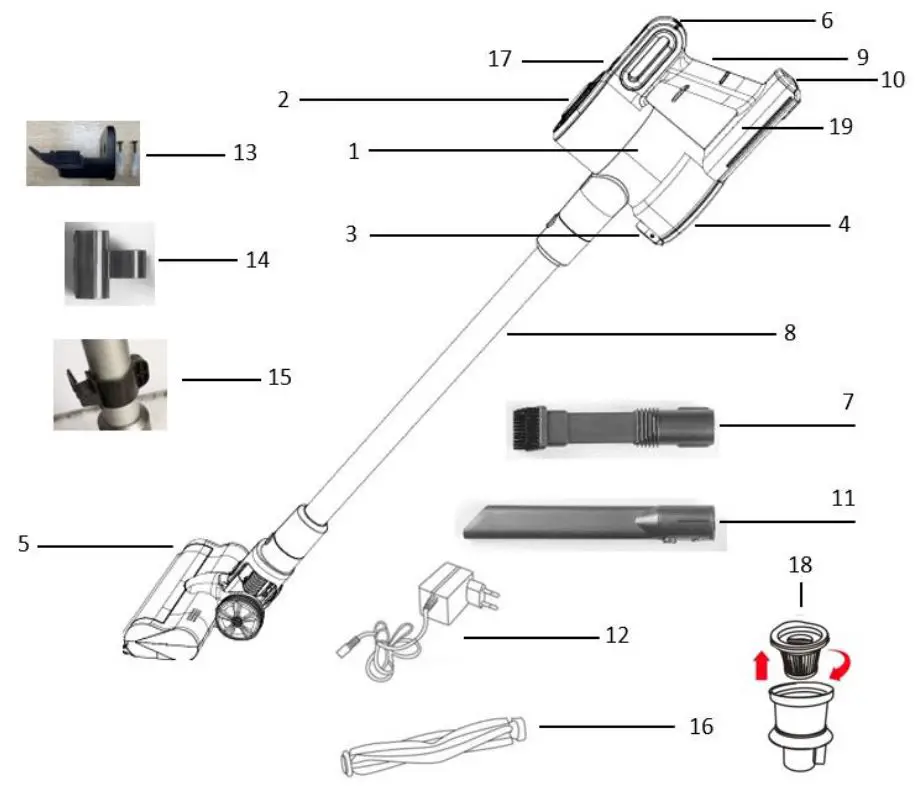 6
17
9
10
2
19
13
1
4
3
14
8
15
7
11
5
18
12
16