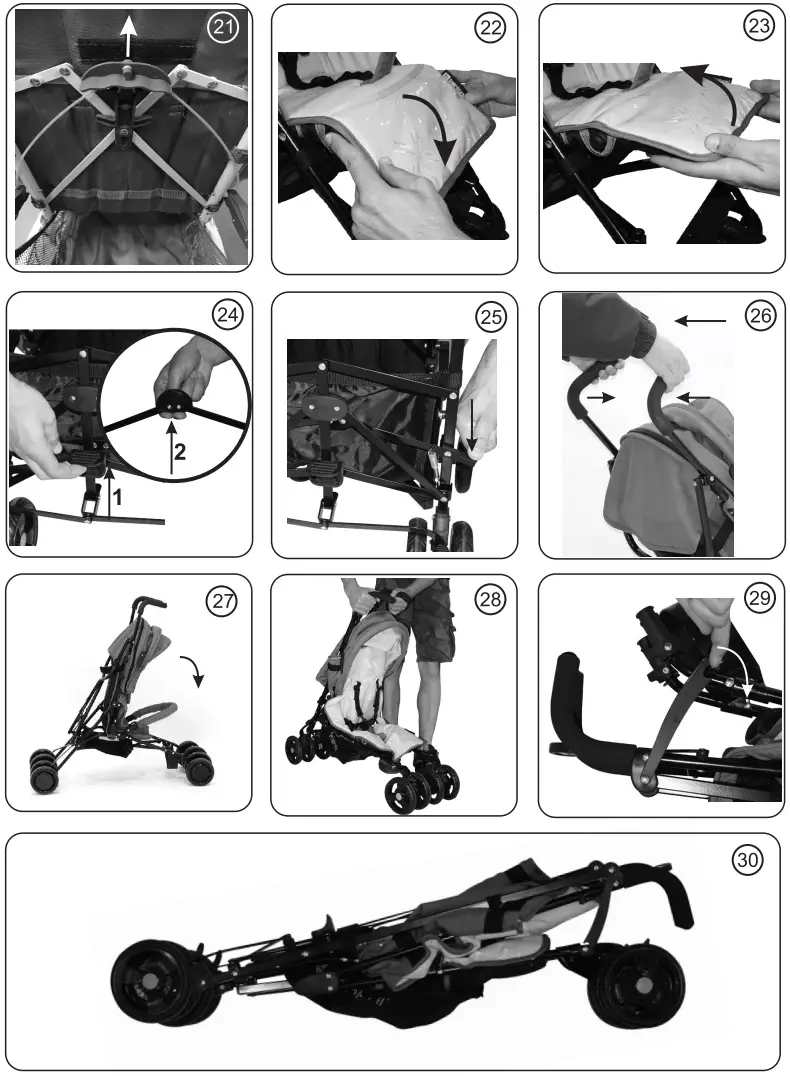 21

22

23

24

2

1

25

26

27

28

29

30