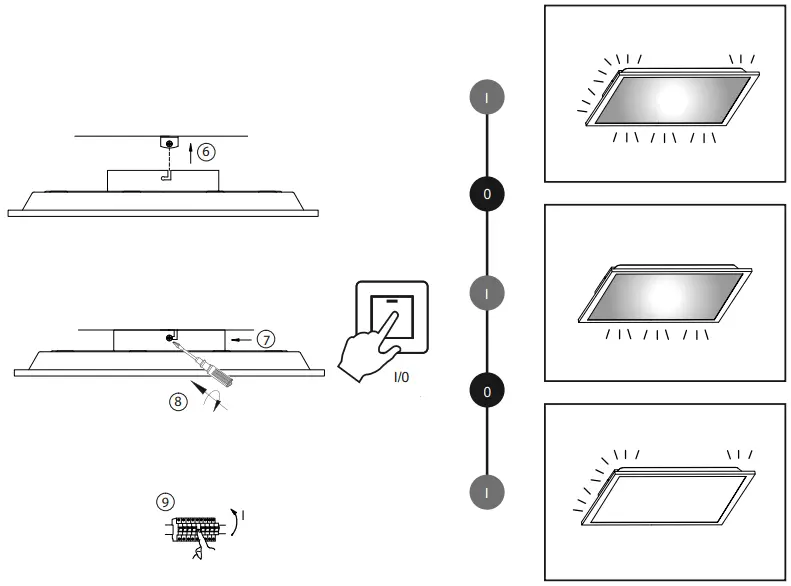 ⑥

⑦

⑧

⑨

I

I/0

I

0

I

0

I