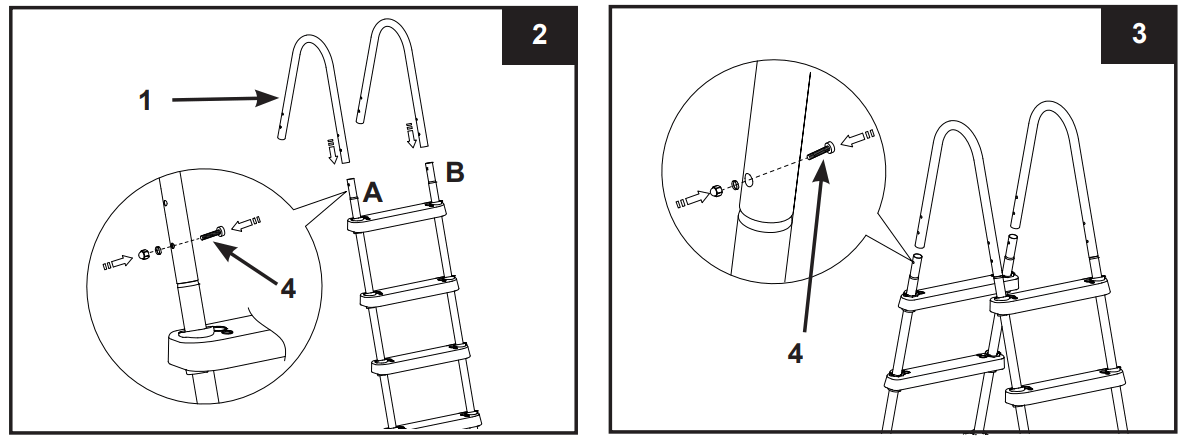 2

1

A

B

4

3

4