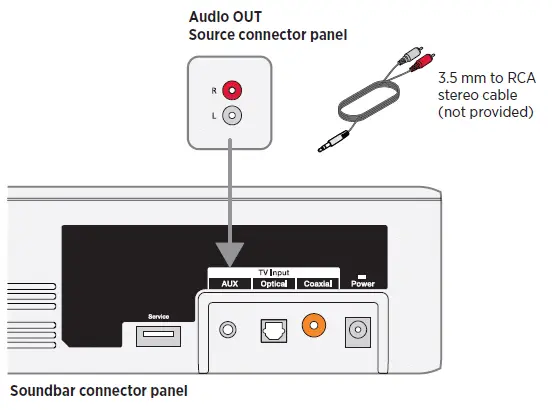 Audio OUT
Source connector panel

R
L

3.5 mm to RCA stereo cable (not provided)

TV Input
AUX
Optical
Coaxial
Power

Service

Soundbar connector panel