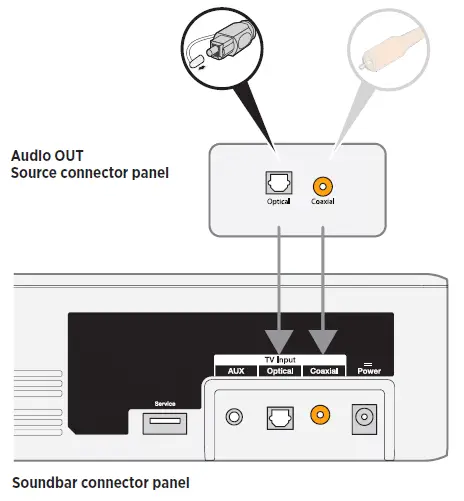 Audio OUT
Source connector panel

Optical Coaxial

TV Input
AUX Optical Coaxial Power

Service

Soundbar connector panel