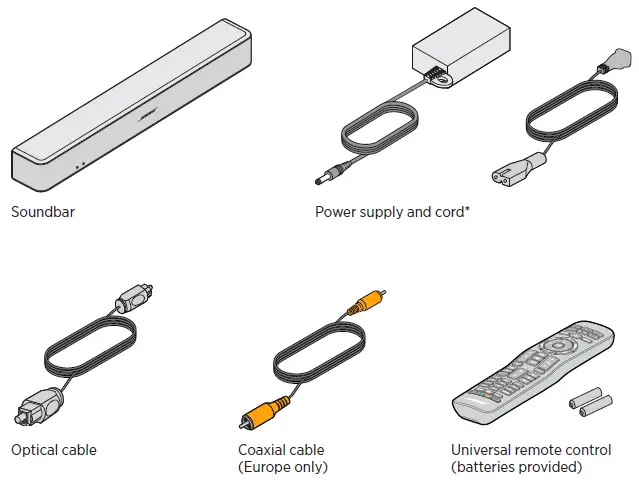 BOSE

Soundbar

Power supply and cord*

Optical cable

Coaxial cable
(Europe only)

Universal remote control
(batteries provided)