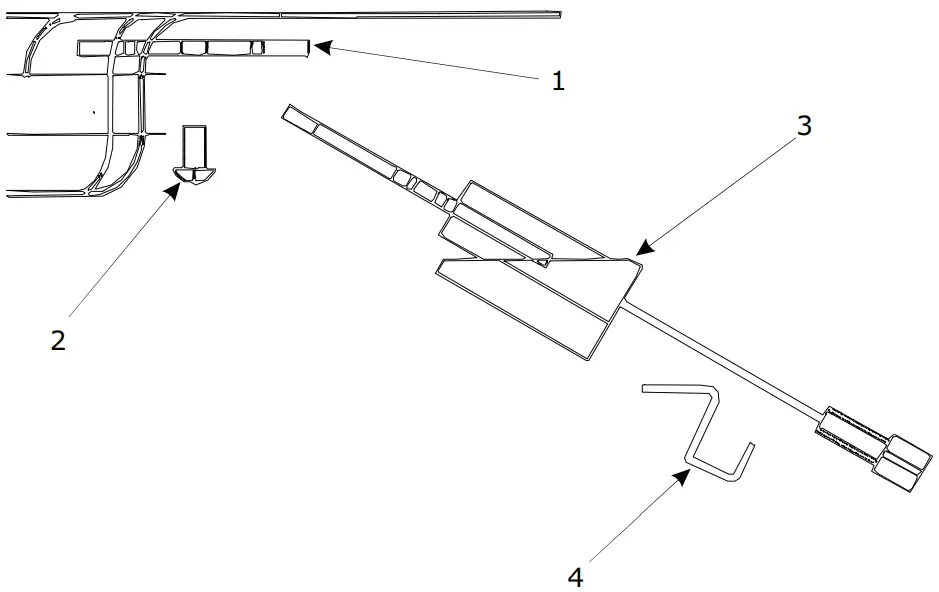 1

3

2

4