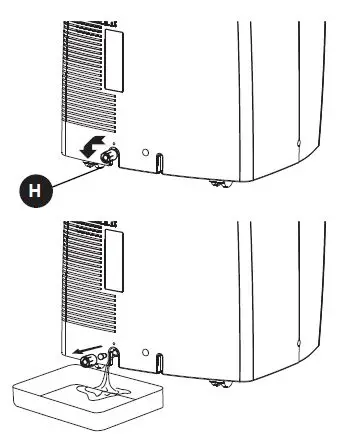 H