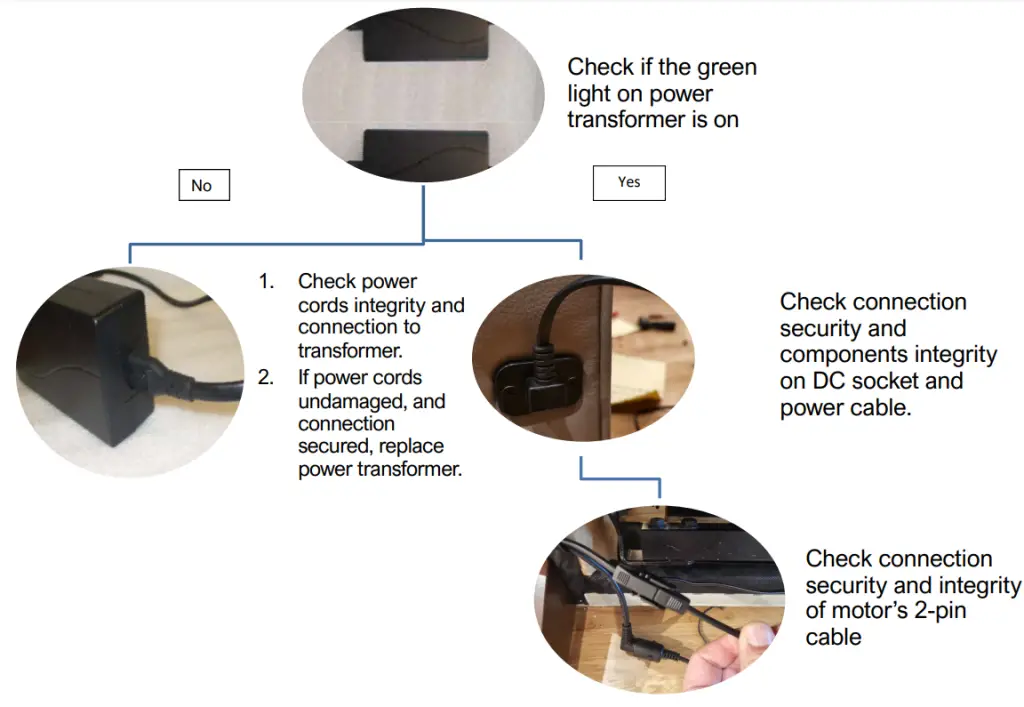 Check if the green light on power transformer is on

No

Yes

1. Check power cords integrity and connection to transformer.
2. If power cords undamaged, and connection secured, replace power transformer.

Check connection security and components integrity on DC socket and power cable.

Check connection security and integrity of motor's 2-pin cable