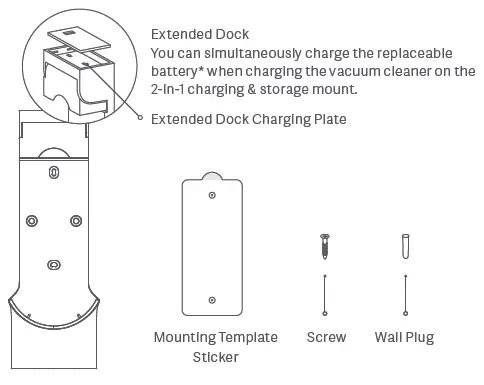 Extended Dock
You can simultaneously charge the replaceable battery* when charging the vacuum cleaner on the 2-in-1 charging & storage mount.

Extended Dock Charging Plate

Mounting Template Sticker

Screw

Wall Plug