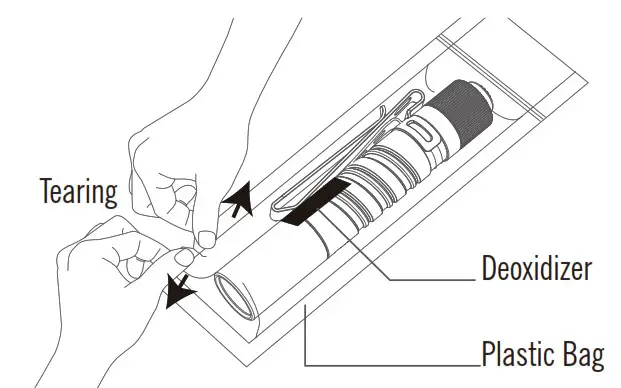 Tearing

Deoxidizer

Plastic Bag