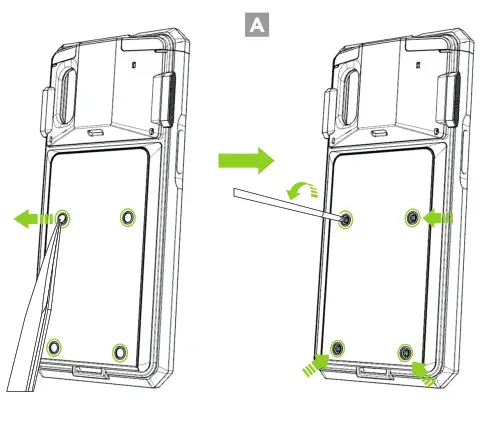 A