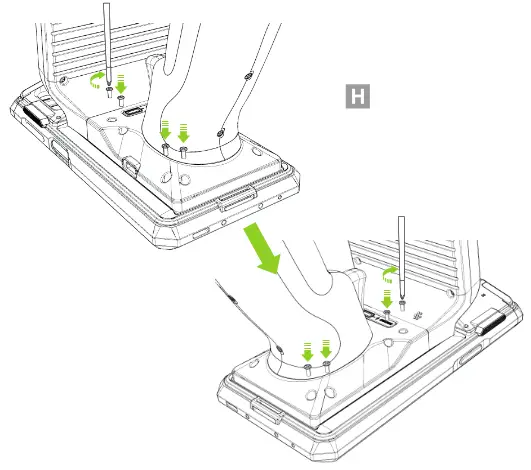 H